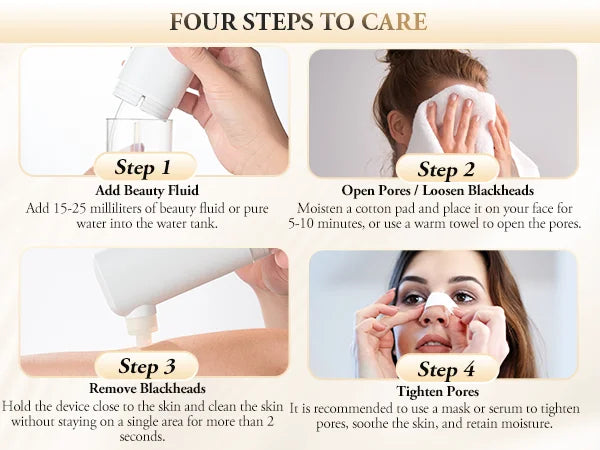 FOUR STEPS TO CARE

Step 1
Add Beauty Fluid
Add 15-25 milliliters of beauty fluid or pure water into the water tank.

Step 2
Open Pores / Loosen Blackheads
Moisten a cotton pad and place it on your face for 5-10 minutes, or use a warm towel to open the pores.

Step 3
Remove Blackheads
Hold the device close to the skin and clean the skin without staying on a single area for more than 2 seconds.

Step 4
Tighten Pores
It is recommended to use a mask or serum to tighten pores, soothe the skin, and retain moisture.